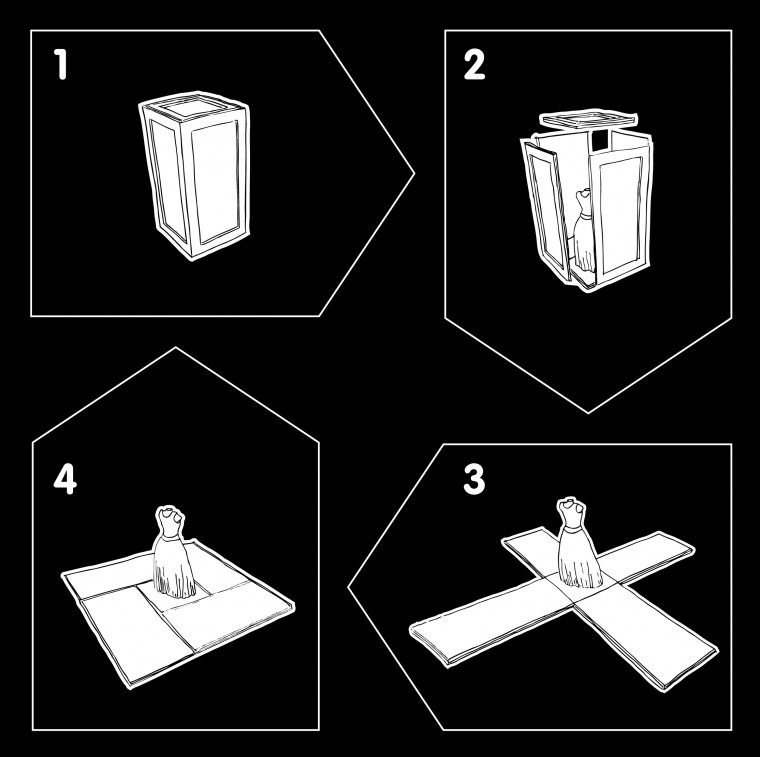 1

2

4

3